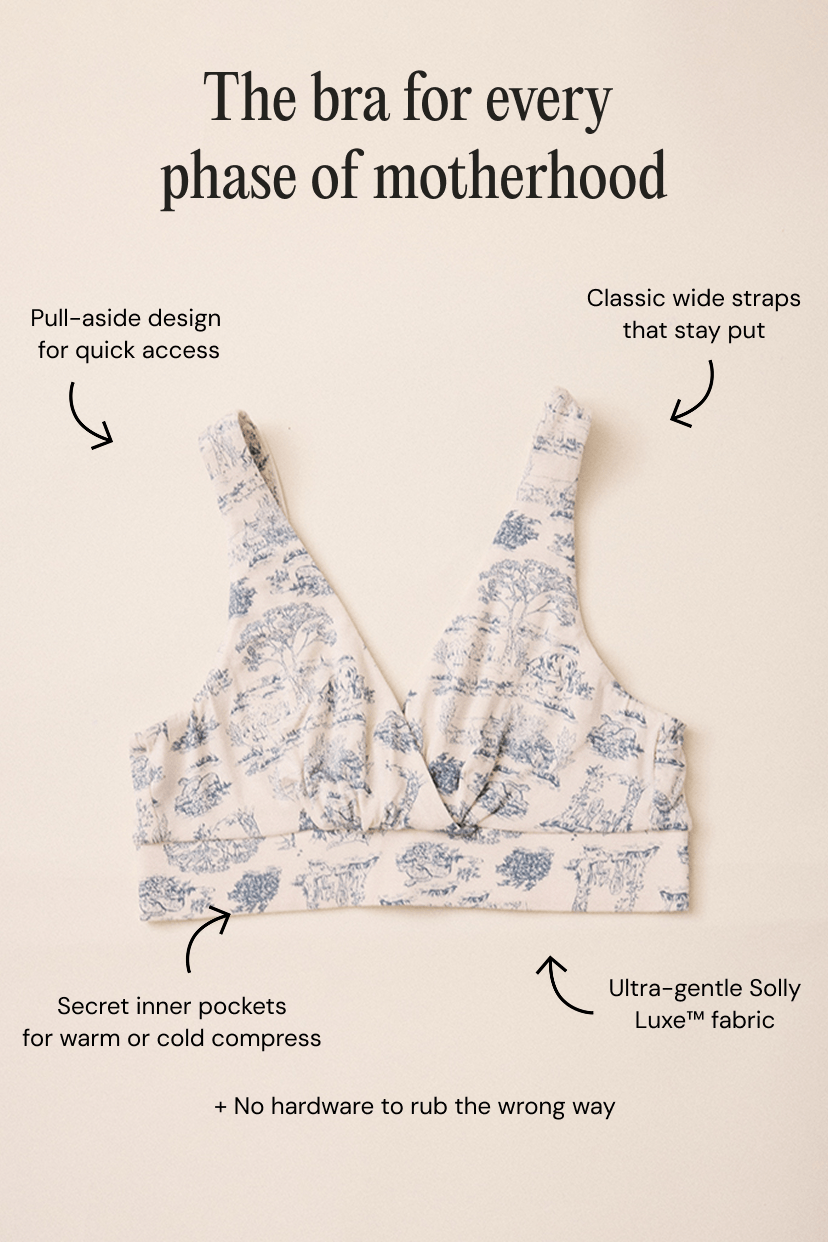 The bra for every phase of motherhood

Pull-aside design
for quick access

Classic wide straps
that stay put

Secret inner pockets
for warm or cold compress

Ultra-gentle Solly
Luxe™ fabric

+ No hardware to rub the wrong way